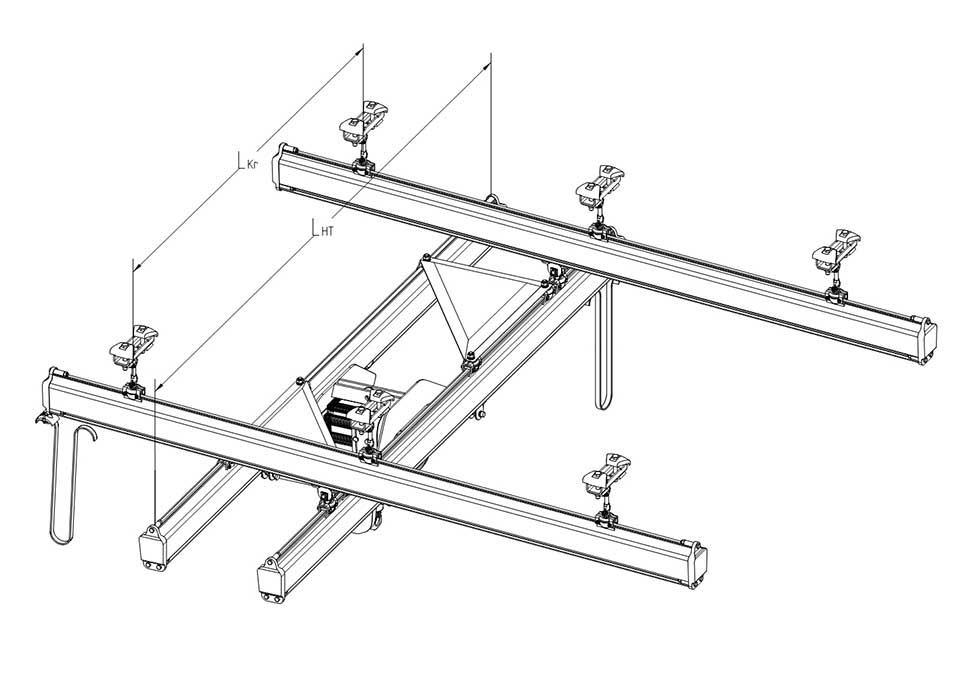 $L_{Kr}$

$L_{HT}$