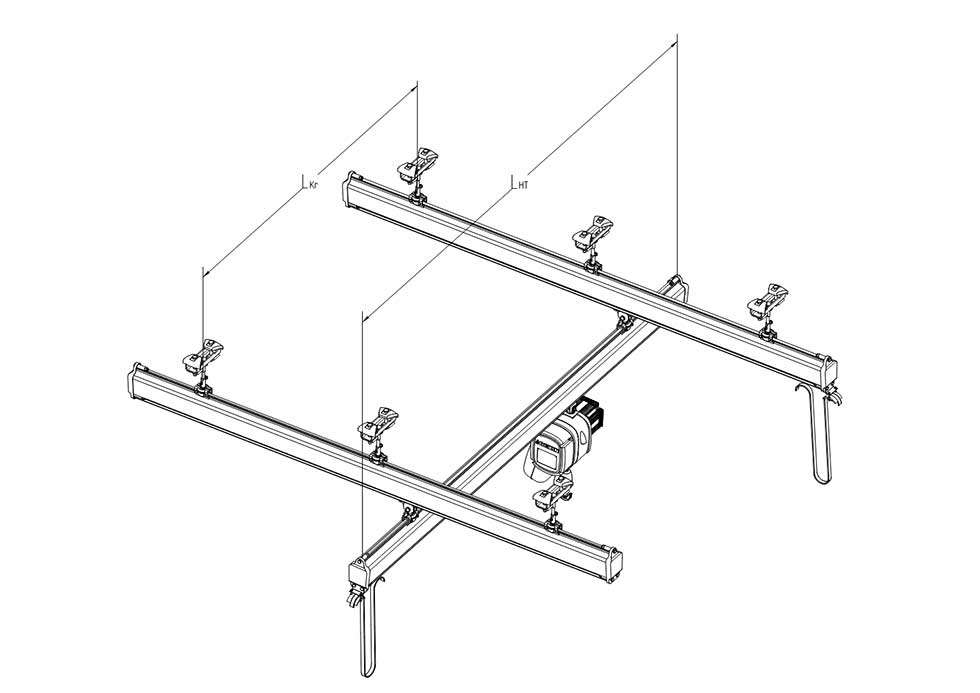 $L_{Kr}$

$L_{HT}$